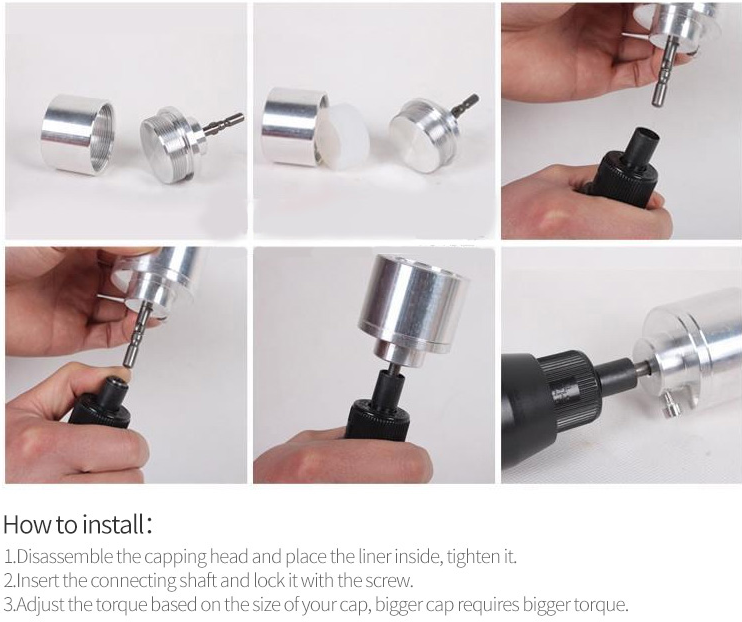 How to install:

1.Disassemble the capping head and place the liner inside, tighten it.
2.Insert the connecting shaft and lock it with the screw.
3.Adjust the torque based on the size of your cap, bigger cap requires bigger torque.